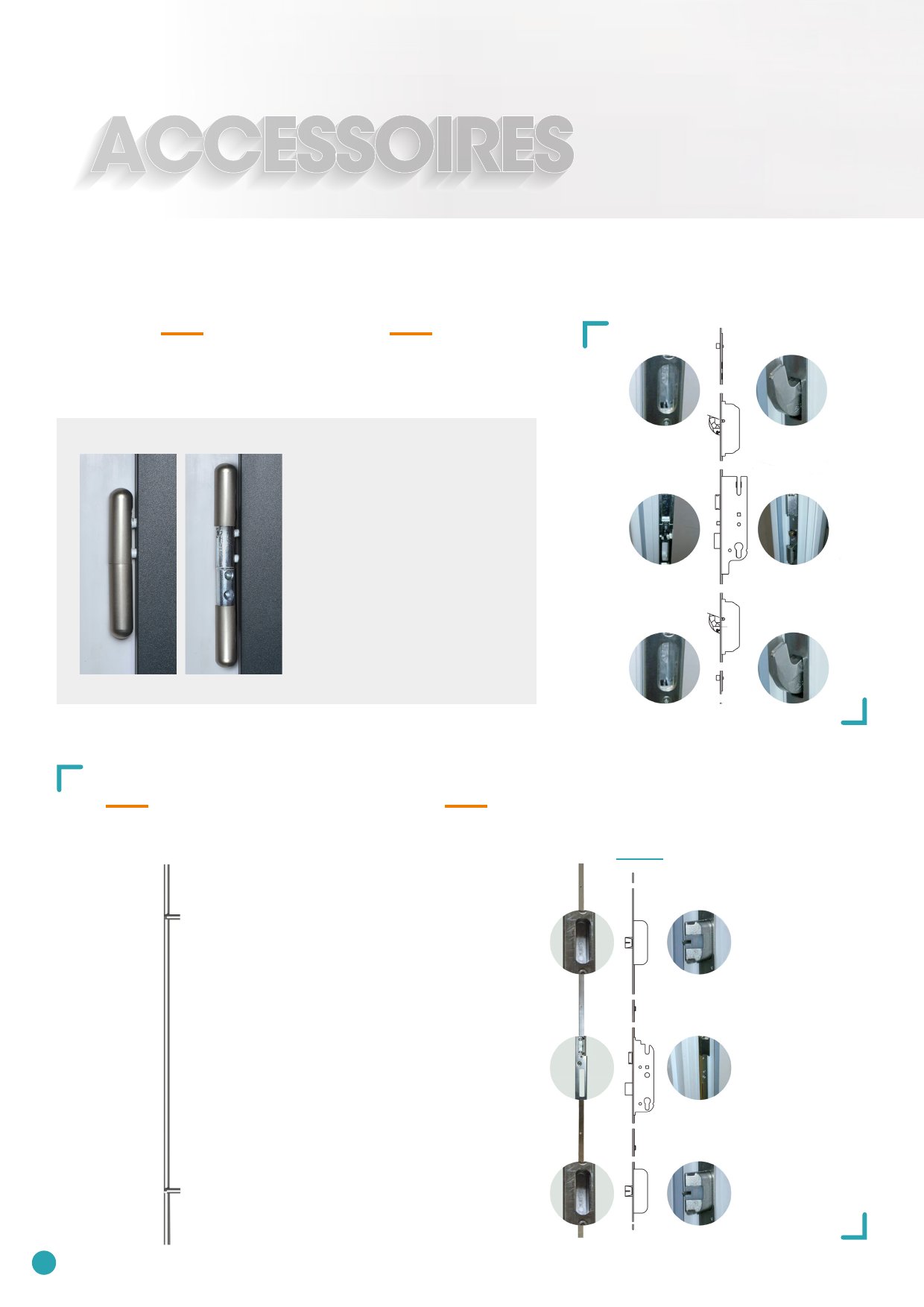 ACCESSOIRES